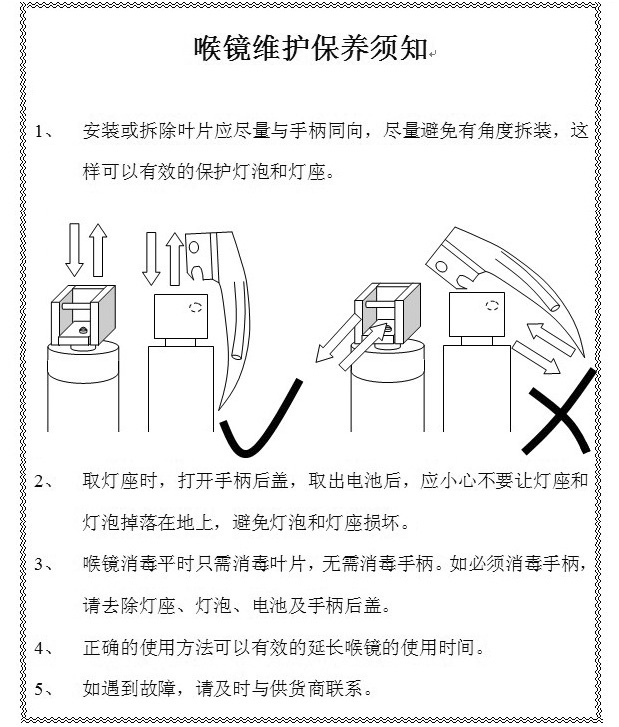 喉镜维护保养须知

1、 安装或拆除叶片应尽量与手柄同向，尽量避免有角度拆装，这样可以有效的保护灯泡和灯座。

2、 取灯座时，打开手柄后盖，取出电池后，应小心不要让灯座和灯泡掉落在地上，避免灯泡和灯座损坏。

3、 喉镜消毒平时只需消毒叶片，无需消毒手柄。如必须消毒手柄，请去除灯座、灯泡、电池及手柄后盖。

4、 正确的使用方法可以有效的延长喉镜的使用时间。

5、 如遇到故障，请及时与供货商联系。