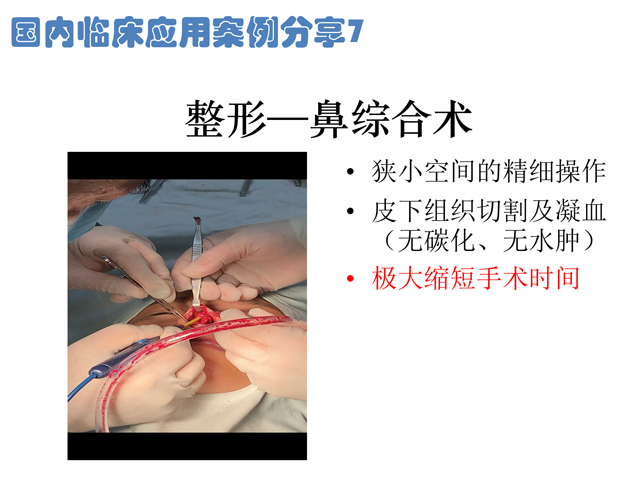 国内临床应用案例分享7

整形—鼻综合术

• 狭小空间的精细操作
• 皮下组织切割及凝血（无碳化、无水肿）
• 极大缩短手术时间